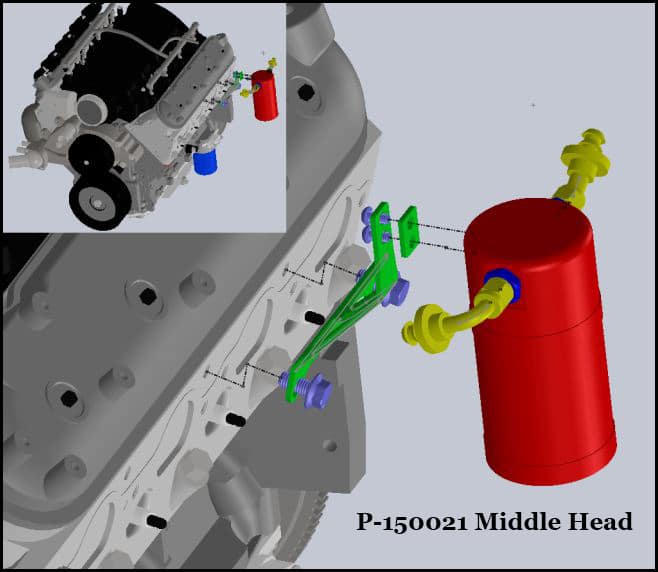 P-150021 Middle Head